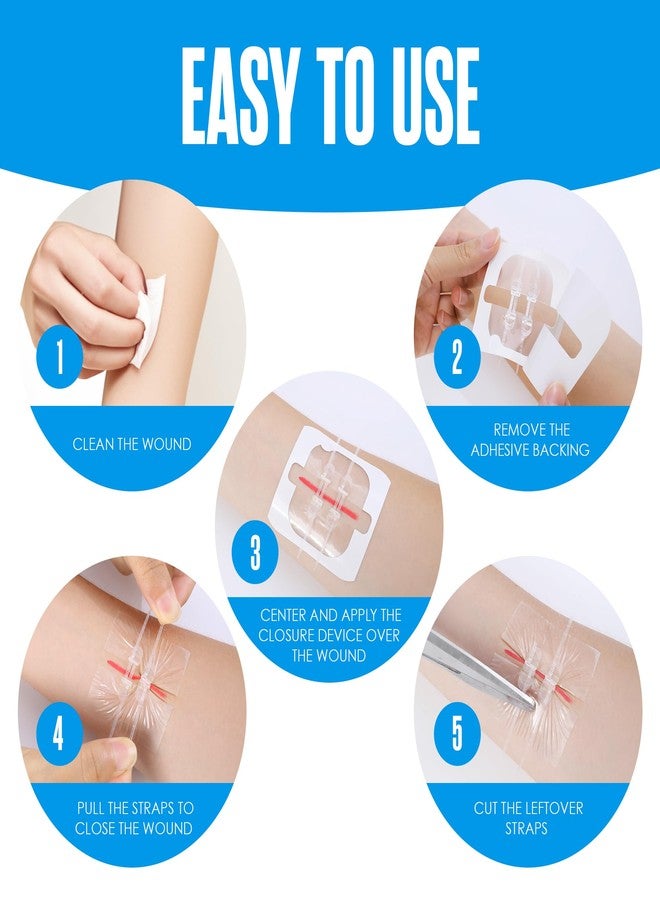 EASY TO USE

1

CLEAN THE WOUND

2

REMOVE THE ADHESIVE BACKING

3

CENTER AND APPLY THE CLOSURE DEVICE OVER THE WOUND

4

PULL THE STRAPS TO CLOSE THE WOUND

5

CUT THE LEFTOVER STRAPS